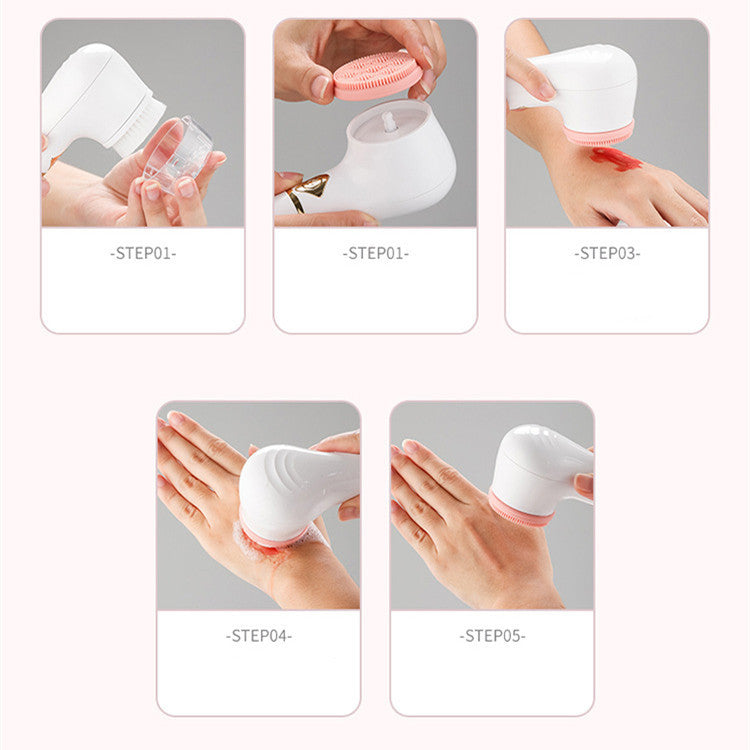 -STEP01-

-STEP01-

-STEP03-

-STEP04-

-STEP05-